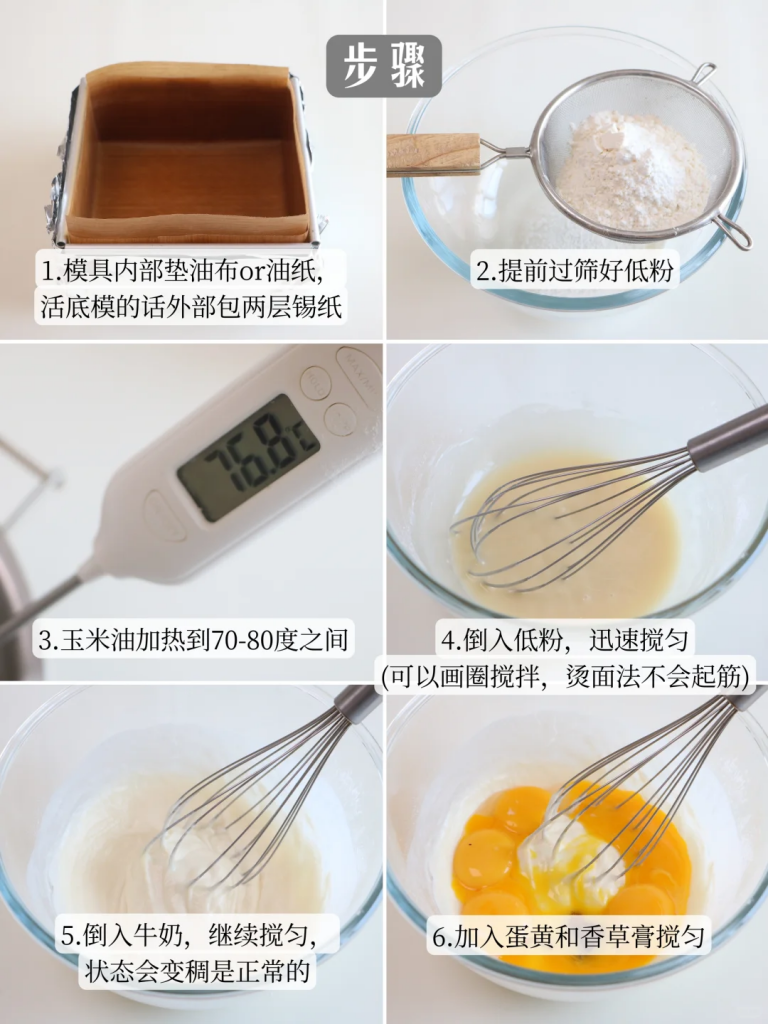 步骤

1.模具内部垫油布or油纸，活底模的话外部包两层锡纸

2.提前过筛好低粉

76.8°C

3.玉米油加热到70-80度之间

4.倒入低粉，迅速搅匀
(可以画圈搅拌，烫面法不会起筋)

5.倒入牛奶，继续搅匀，状态会变稠是正常的

6.加入蛋黄和香草膏搅匀