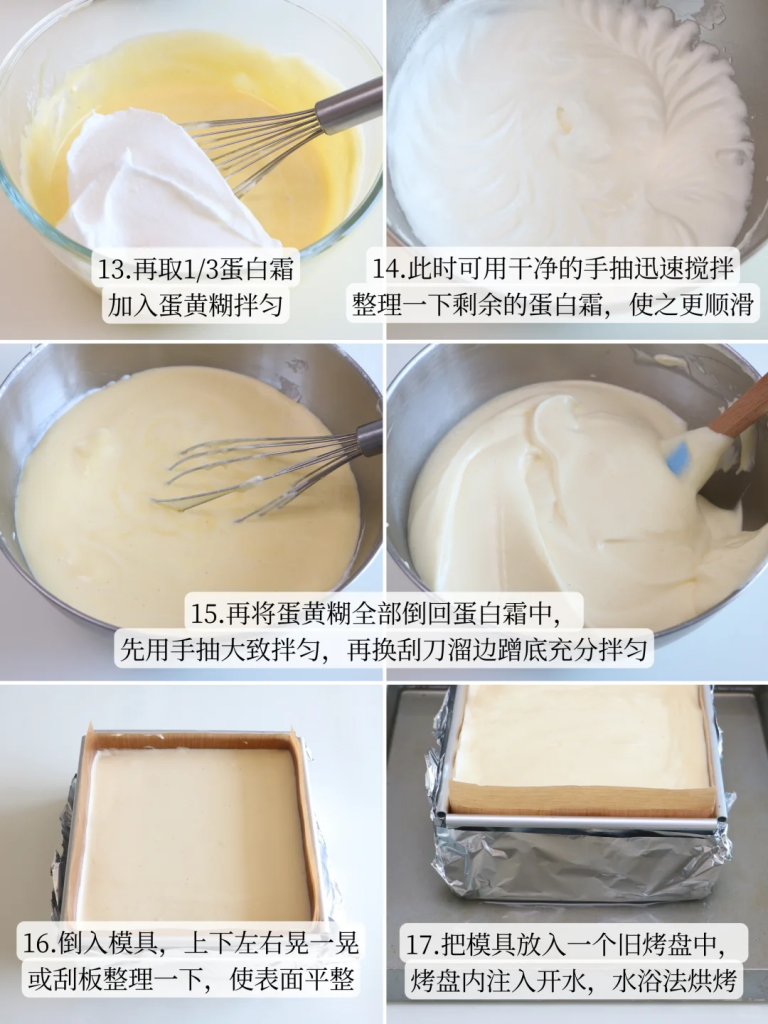 13.再取1/3蛋白霜
加入蛋黄糊拌匀

14.此时可用干净的手抽迅速搅拌
整理一下剩余的蛋白霜，使之更顺滑

15.再将蛋黄糊全部倒回蛋白霜中，
先用手抽大致拌匀，再换刮刀溜边蹭底充分拌匀

16.倒入模具，上下左右晃一晃
或刮板整理一下，使表面平整

17.把模具放入一个旧烤盘中，
烤盘内注入开水，水浴法烘烤